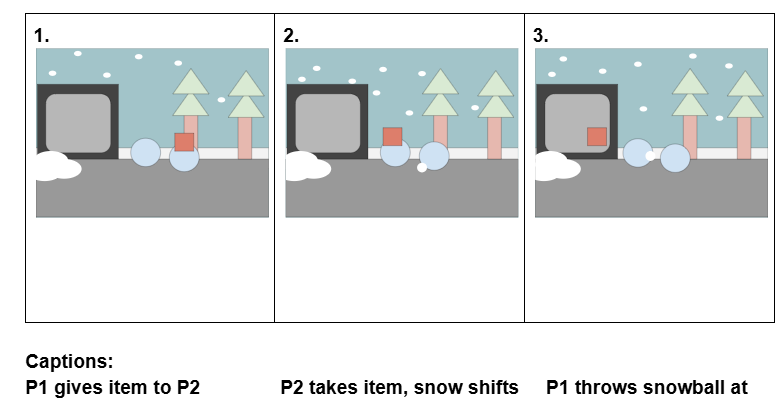 1.

2.

3.

Captions:
P1 gives item to P2

P2 takes item, snow shifts

P1 throws snowball at